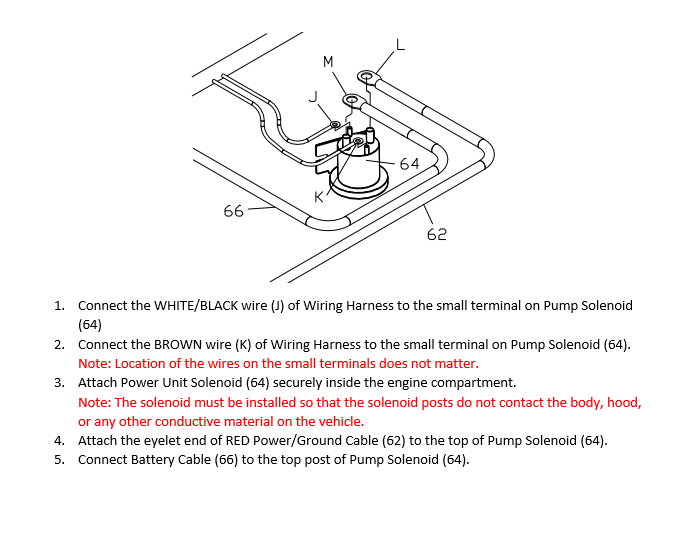 L
M
J
64
K
66
62

1. Connect the WHITE/BLACK wire (J) of Wiring Harness to the small terminal on Pump Solenoid (64)
2. Connect the BROWN wire (K) of Wiring Harness to the small terminal on Pump Solenoid (64).
Note: Location of the wires on the small terminals does not matter.
3. Attach Power Unit Solenoid (64) securely inside the engine compartment.
Note: The solenoid must be installed so that the solenoid posts do not contact the body, hood, or any other conductive material on the vehicle.
4. Attach the eyelet end of RED Power/Ground Cable (62) to the top of Pump Solenoid (64).
5. Connect Battery Cable (66) to the top post of Pump Solenoid (64).